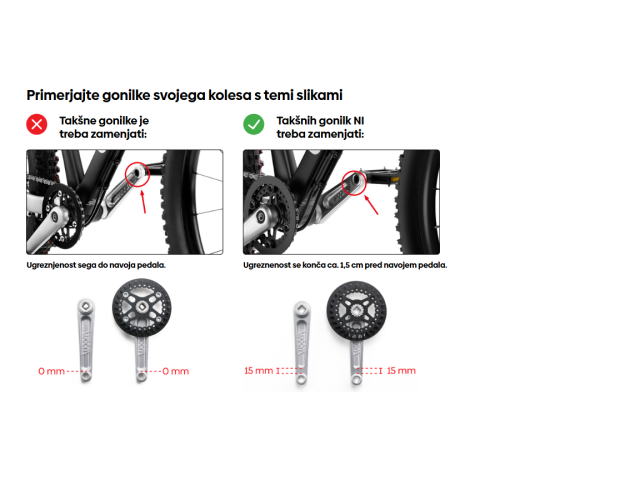 Primerjajte gonilke svojega kolesa s temi slikami

Takšne gonilke je treba zamenjati:

Ugreznjenost sega do navoja pedala.

0 mm

0 mm

Takšnih gonilk NI treba zamenjati:

Ugreznenost se konča ca. 1,5 cm pred navojem pedala.

15 mm

15 mm